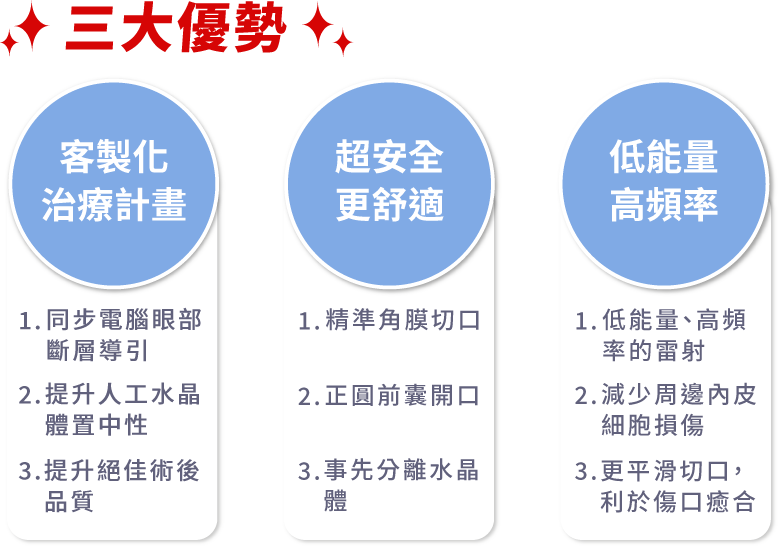 三大優勢

客製化
治療計畫

1.同步電腦眼部斷層導引

2.提升人工水晶體置中性

3.提升絕佳術後品質

超安全
更舒適

1.精準角膜切口

2.正圓前囊開口

3.事先分離水晶體

低能量
高頻率

1.低能量、高頻率的雷射

2.減少周邊內皮細胞損傷

3.更平滑切口,利於傷口癒合